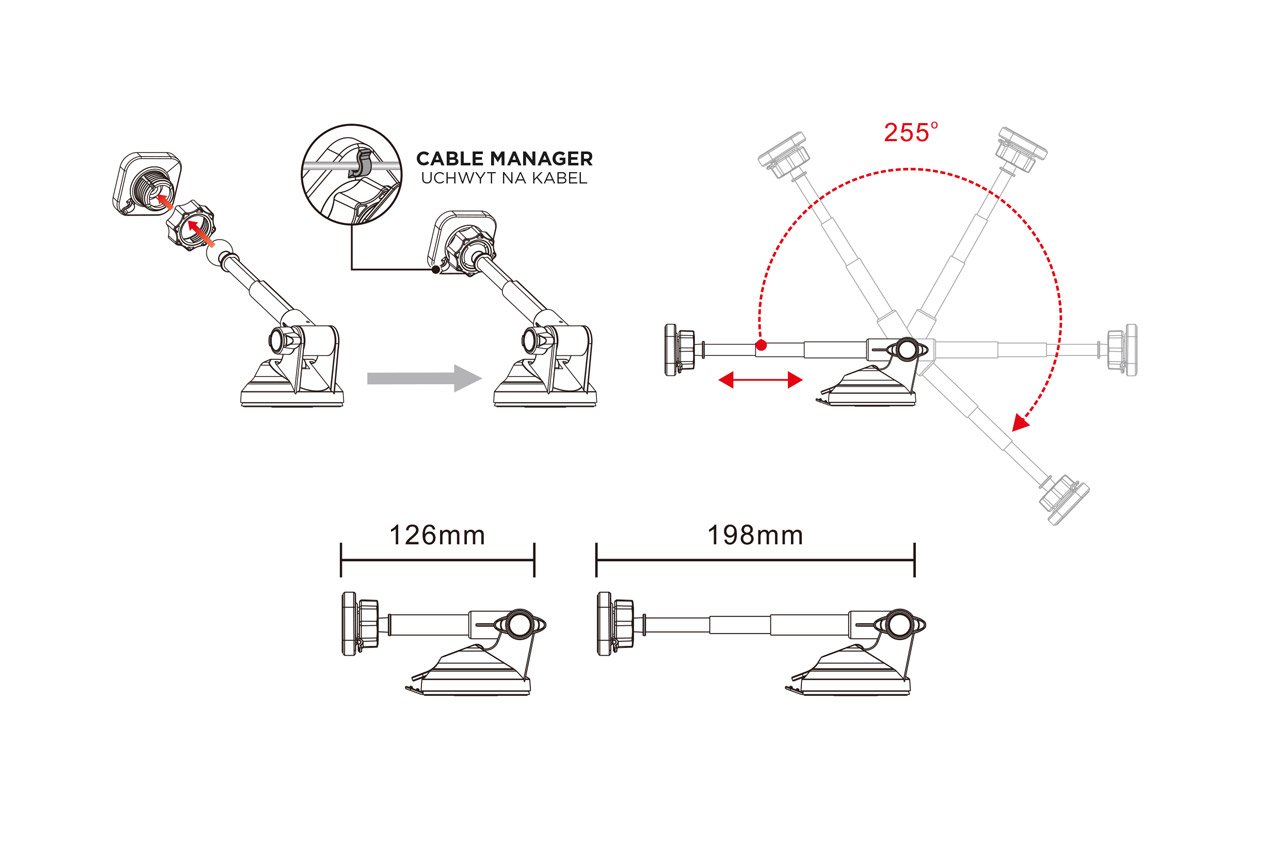 CABLE MANAGER
UCHWYT NA KABEL

255°

126mm

198mm